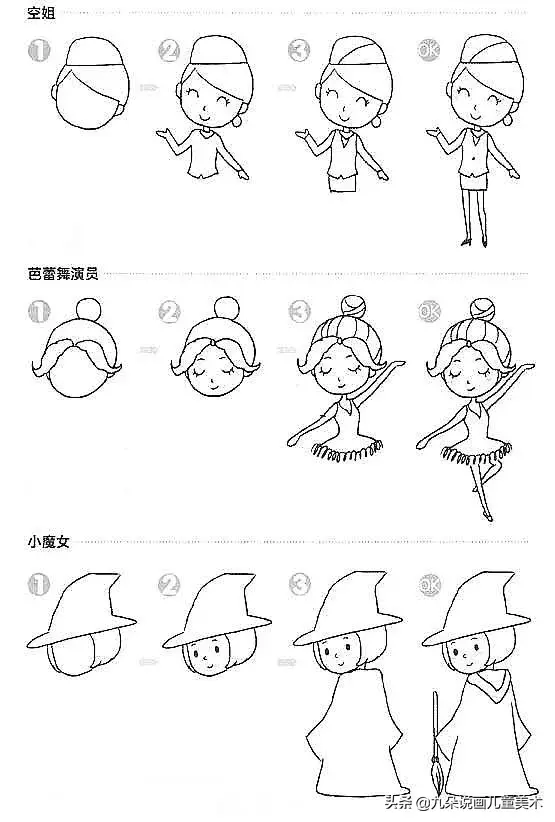 空姐

1 2 3 OK

芭蕾舞演员

1 2 3 OK

小魔女

1 2 3 OK

头条 @九朵说画儿童美术