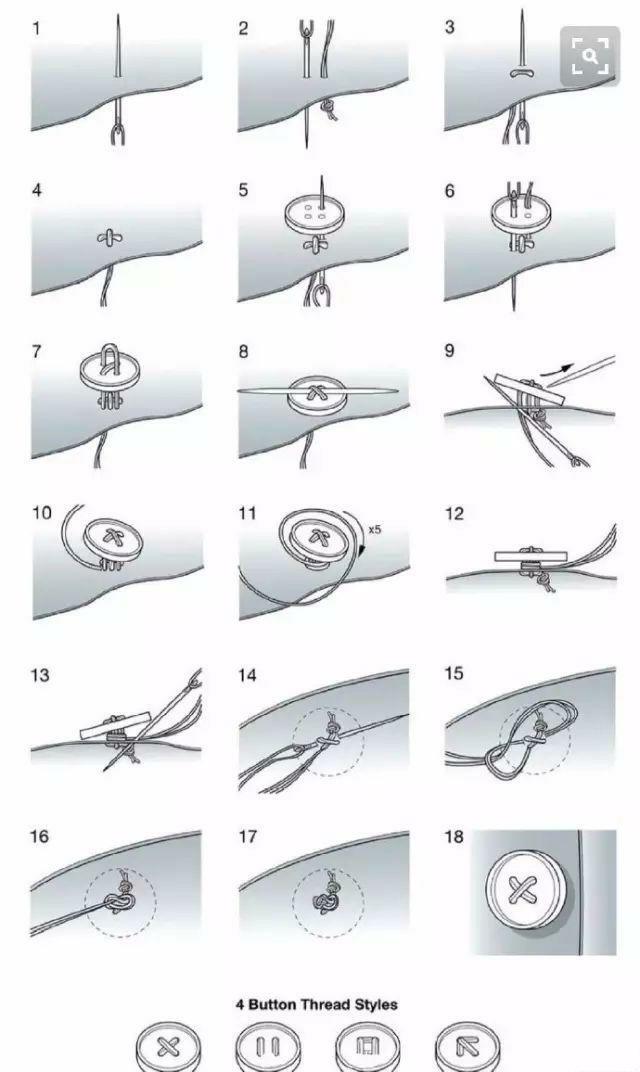 1

2

3

4

5

6

7

8

9

10

11

x5

12

13

14

15

16

17

18

4 Button Thread Styles